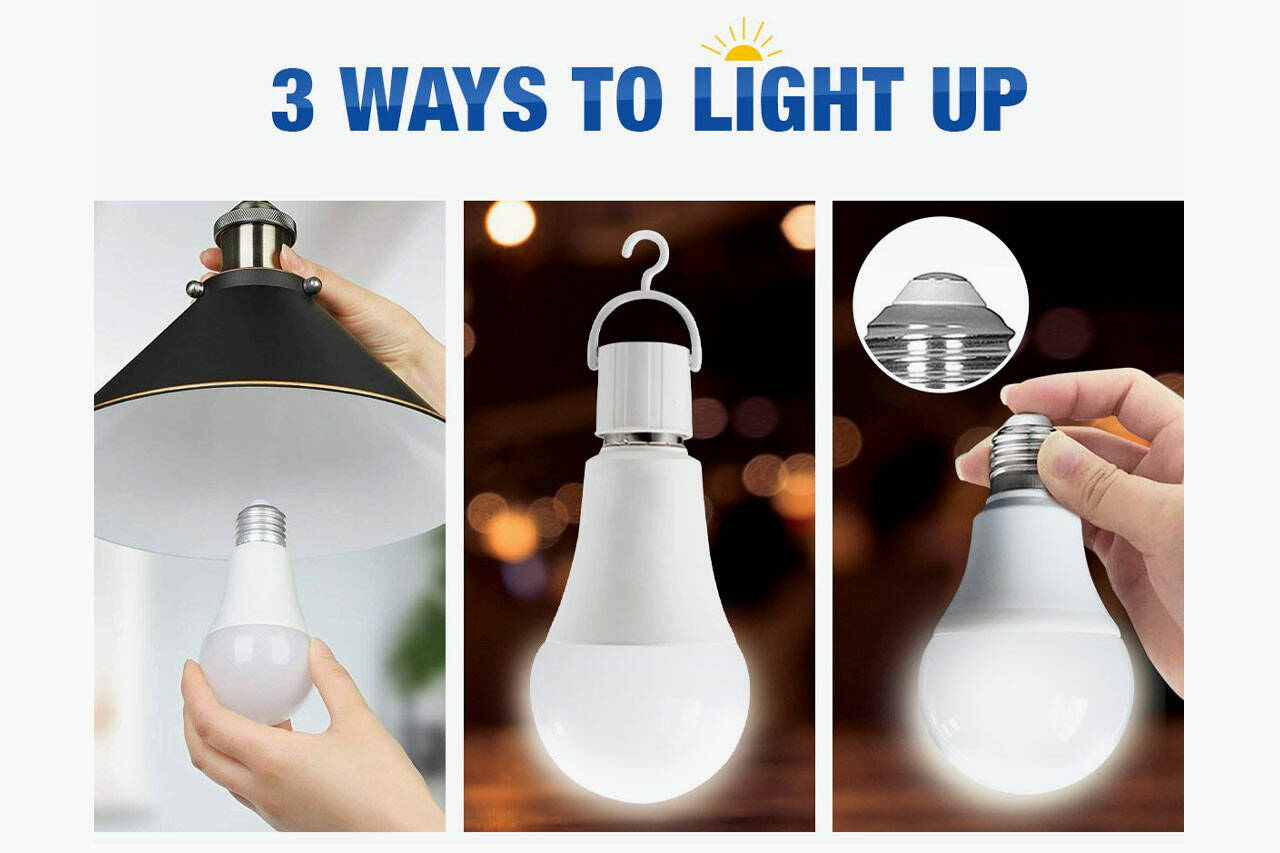 3 WAYS TO LIGHT UP