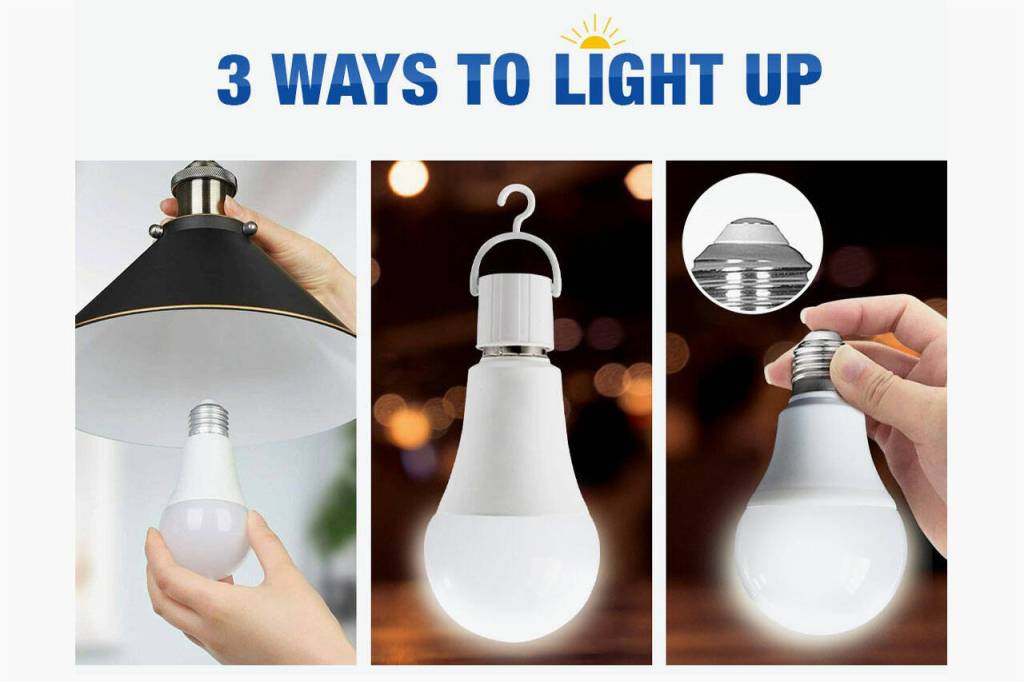 3 WAYS TO LIGHT UP